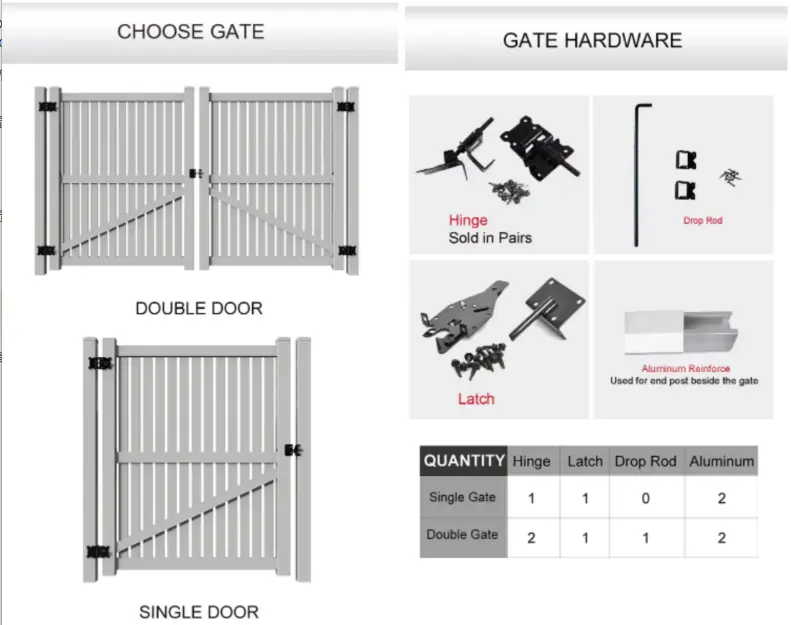 CHOOSE GATE

DOUBLE DOOR

SINGLE DOOR

GATE HARDWARE

Hinge
Sold in Pairs

Drop Rod

Latch

Aluminum Reinforce
Used for end post beside the gate

| QUANTITY | Hinge | Latch | Drop Rod | Aluminum |
|---|---|---|---|---|
| Single Gate | 1 | 1 | 0 | 2 |
| Double Gate | 2 | 1 | 1 | 2 |