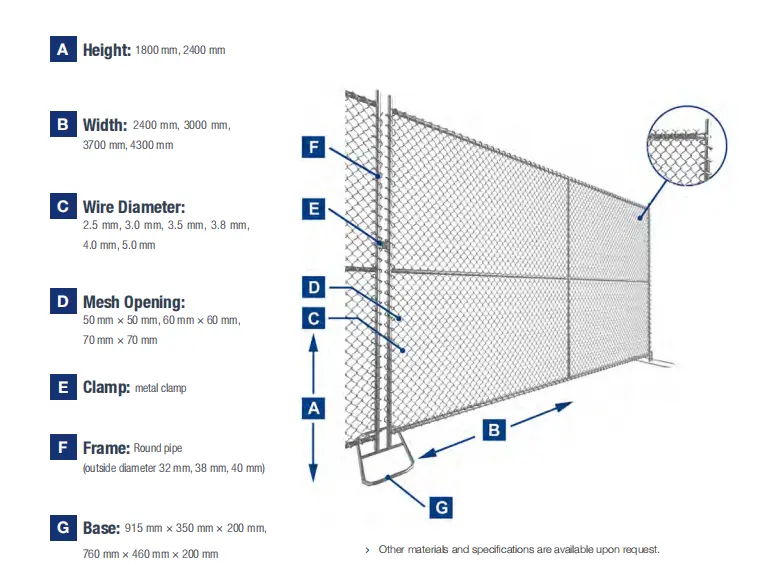 A Height: 1800 mm, 2400 mm

B Width: 2400 mm, 3000 mm, 3700 mm, 4300 mm

C Wire Diameter: 2.5 mm, 3.0 mm, 3.5 mm, 3.8 mm, 4.0 mm, 5.0 mm

D Mesh Opening: 50 mm × 50 mm, 60 mm × 60 mm, 70 mm × 70 mm

E Clamp: metal clamp

F Frame: Round pipe (outside diameter 32 mm, 38 mm, 40 mm)

G Base: 915 mm × 350 mm × 200 mm, 760 mm × 460 mm × 200 mm

F

E

D

C

A

B

G

› Other materials and specifications are available upon request.