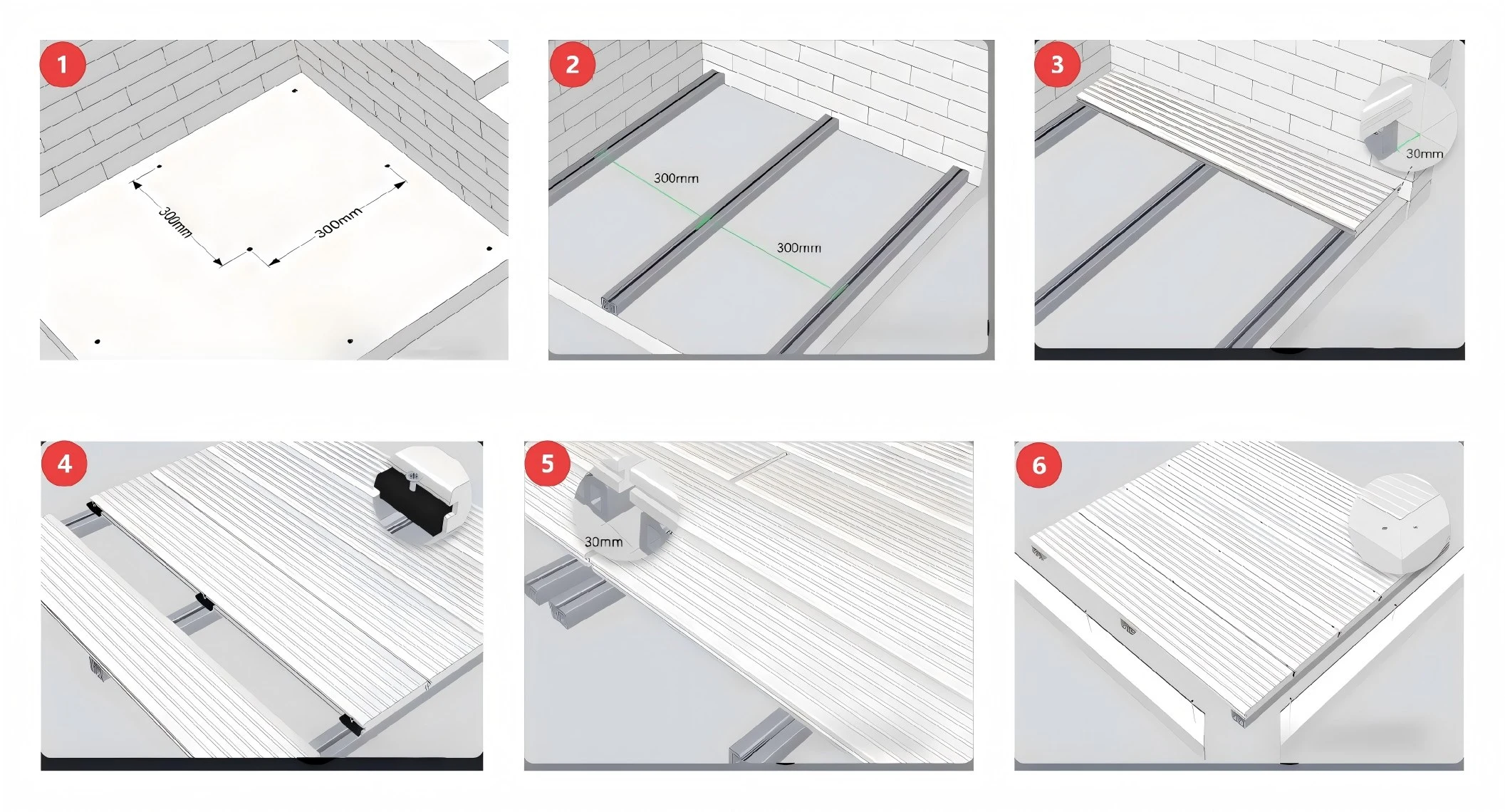 1
300mm
300mm

2
300mm
300mm

3
30mm

4

5
30mm

6