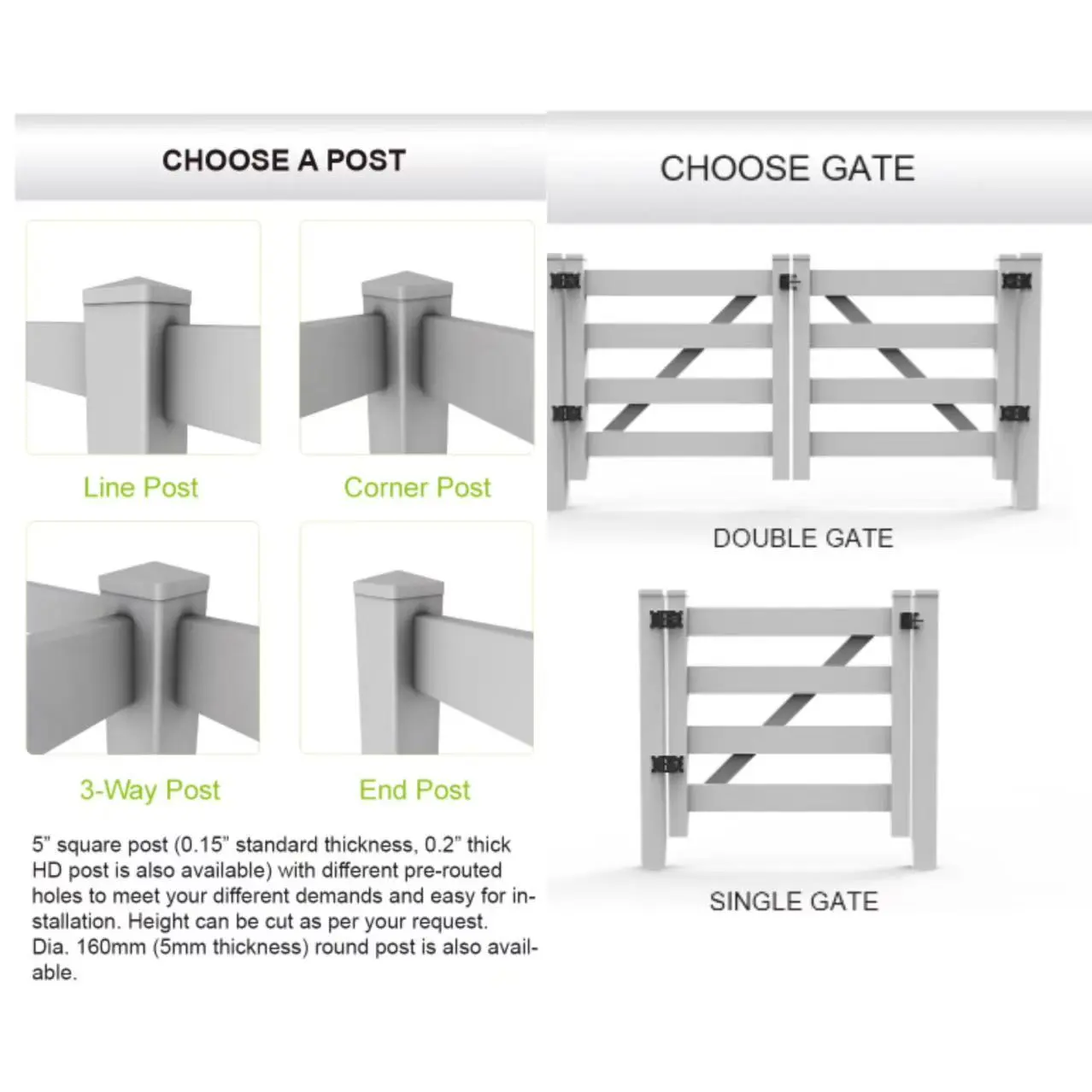 CHOOSE A POST

Line Post

Corner Post

3-Way Post

End Post

5" square post (0.15" standard thickness, 0.2" thick HD post is also available) with different pre-routed holes to meet your different demands and easy for installation. Height can be cut as per your request. Dia. 160mm (5mm thickness) round post is also available.

CHOOSE GATE

DOUBLE GATE

SINGLE GATE