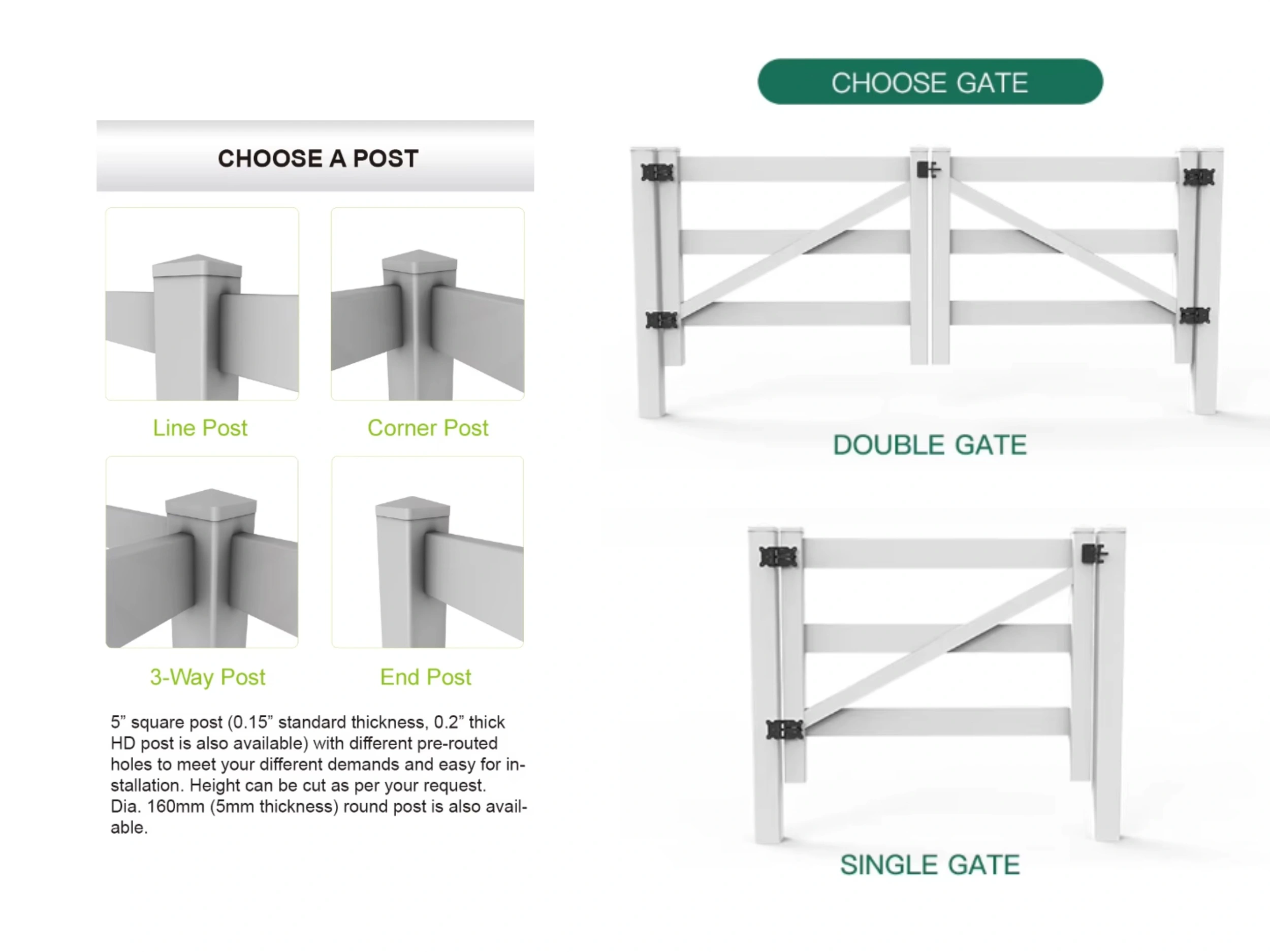 CHOOSE A POST

Line Post

Corner Post

3-Way Post

End Post

5” square post (0.15” standard thickness, 0.2” thick HD post is also available) with different pre-routed holes to meet your different demands and easy for installation. Height can be cut as per your request. Dia. 160mm (5mm thickness) round post is also available.

CHOOSE GATE

DOUBLE GATE

SINGLE GATE